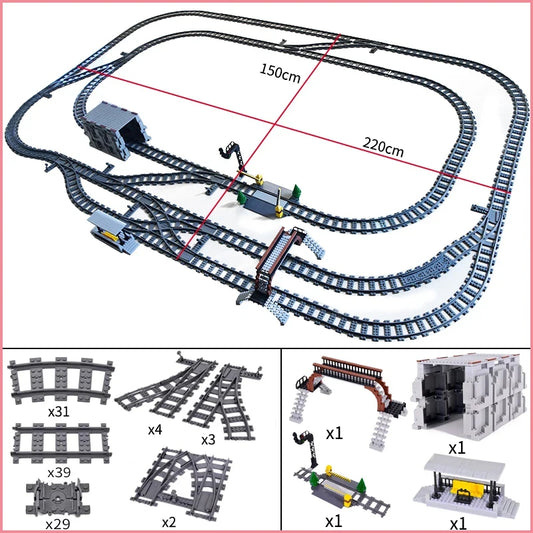 150cm

220cm

x31

x39

x29

x4

x3

x2

x1

x1

x1

x1