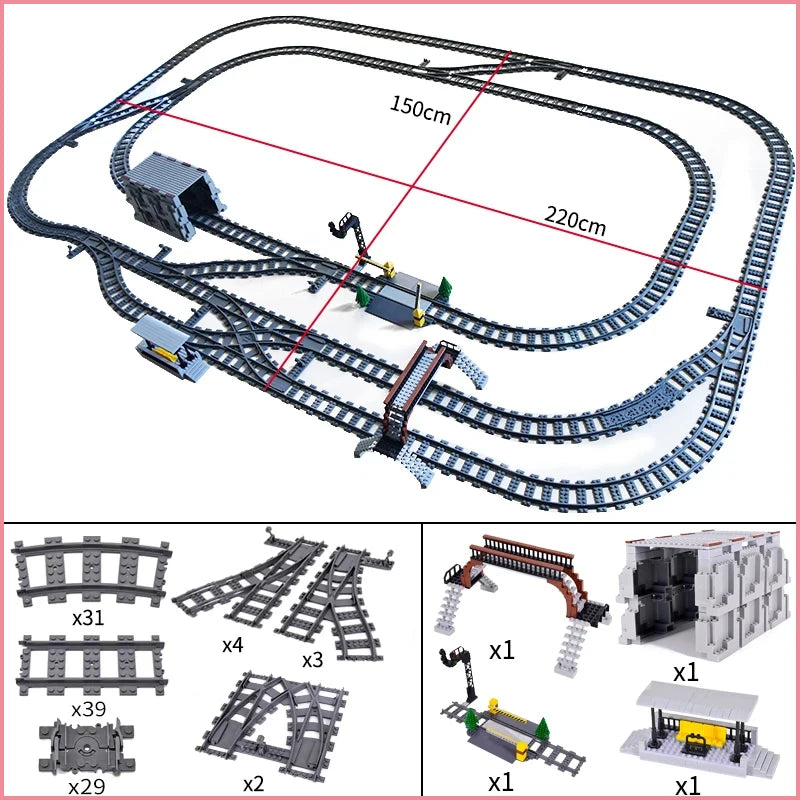 150cm

220cm

x31

x39

x29

x4

x3

x2

x1

x1

x1

x1