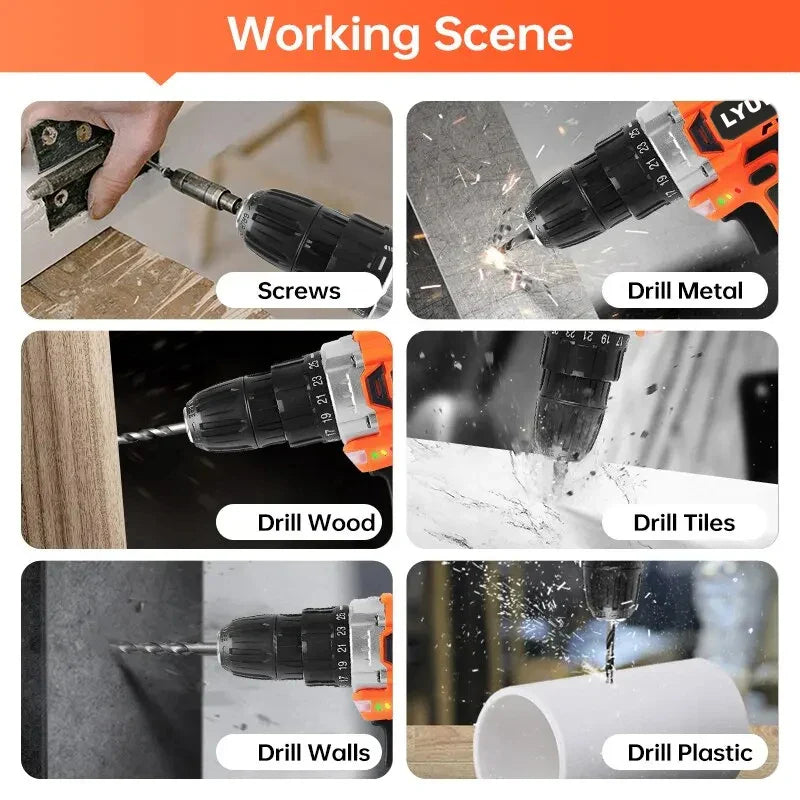 Working Scene

Screws

LYU

25 23 21 19

Drill Metal

25 23 21 19 17

Drill Wood

23 21 19 17

Drill Tiles

25 23 21 19 17

Drill Walls

Drill Plastic