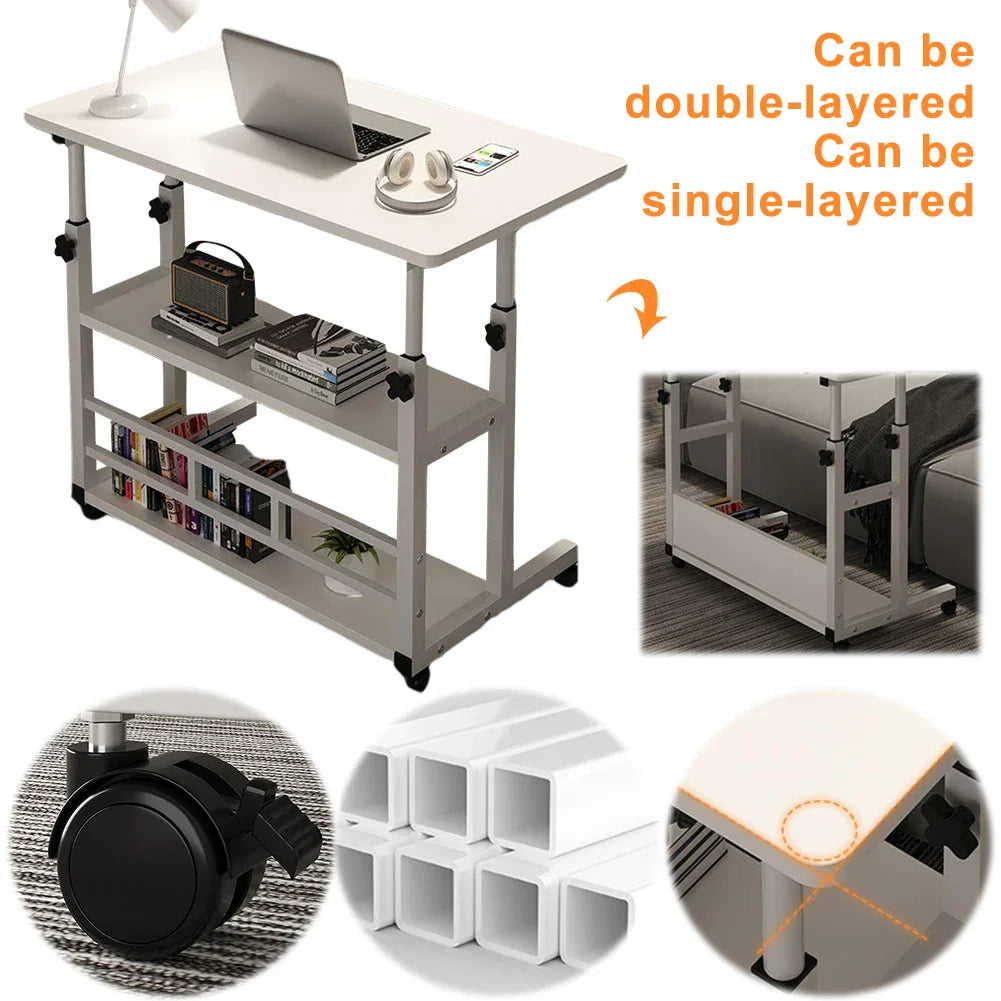 Can be
double-layered
Can be
single-layered