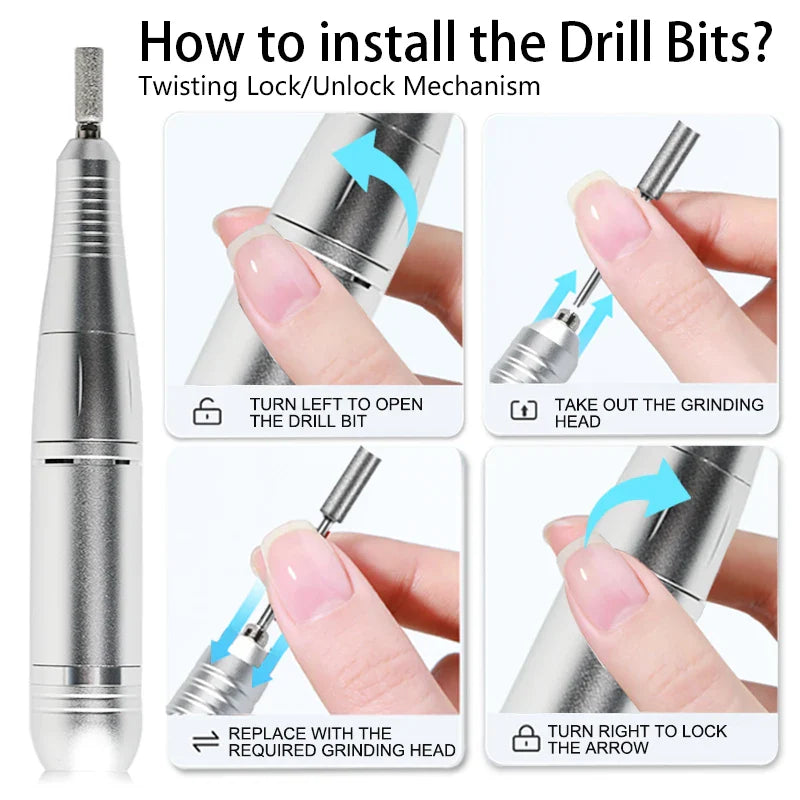 How to install the Drill Bits?
Twisting Lock/Unlock Mechanism

TURN LEFT TO OPEN THE DRILL BIT

TAKE OUT THE GRINDING HEAD

REPLACE WITH THE REQUIRED GRINDING HEAD

TURN RIGHT TO LOCK THE ARROW